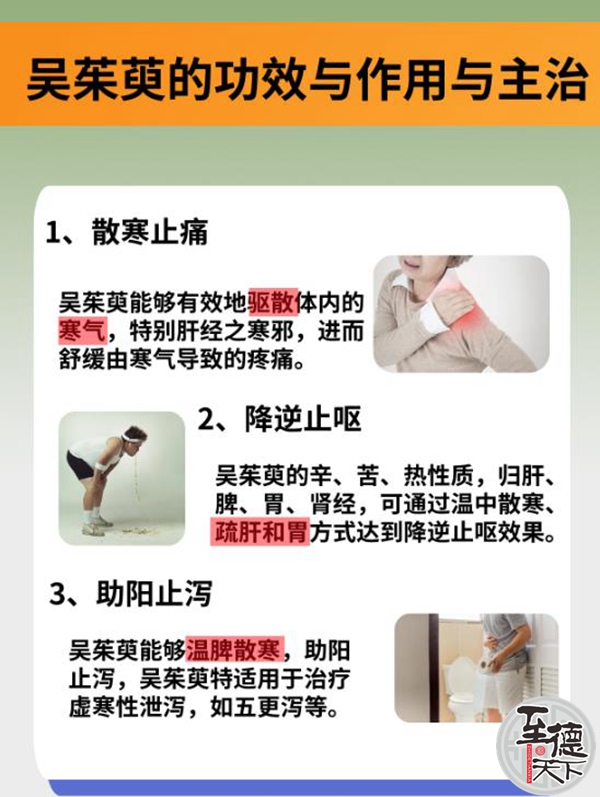 吴茱萸的功效与作用与主治

1、散寒止痛

吴茱萸能够有效地驱散体内的寒气，特别肝经之寒邪，进而舒缓由寒气导致的疼痛。

2、降逆止呕

吴茱萸的辛、苦、热性质，归肝、脾、胃、肾经，可通过温中散寒、疏肝和胃方式达到降逆止呕效果。

3、助阳止泻

吴茱萸能够温脾散寒，助阳止泻，吴茱萸特适用于治疗虚寒性泄泻，如五更泻等。

至德天下